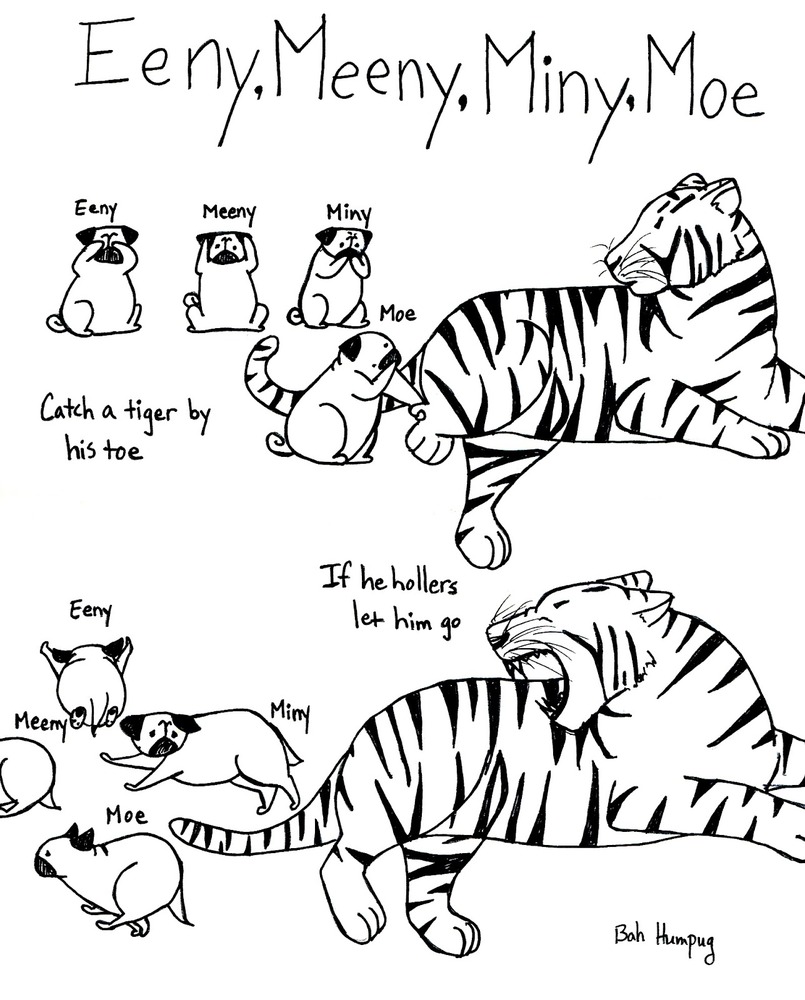 Eeny, Meeny, Miny, Moe

Eeny
Meeny
Miny
Moe

Catch a tiger by his toe

If he hollers let him go

Eeny
Meeny
Miny
Moe

Bah Humpug